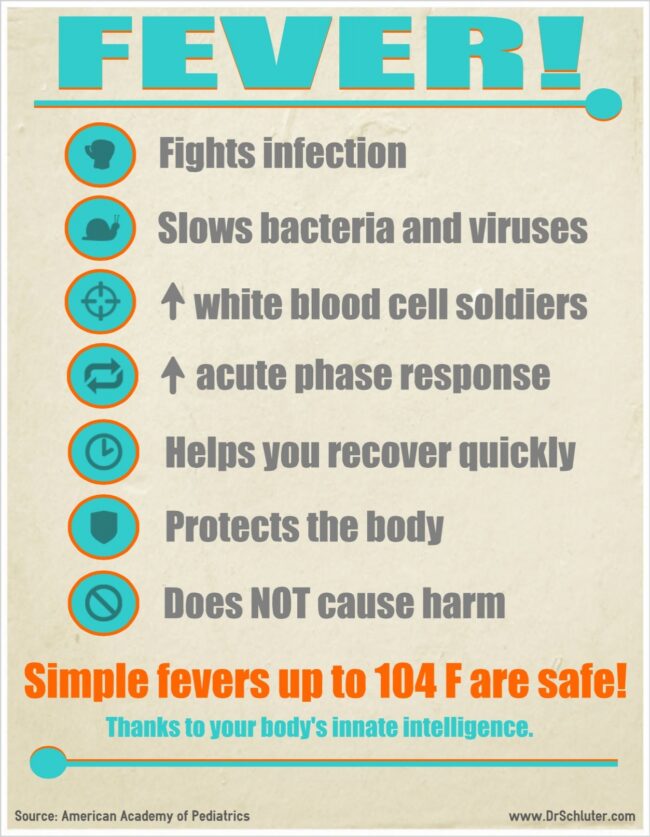 FEVER!

Fights infection

Slows bacteria and viruses

↑ white blood cell soldiers

↑ acute phase response

Helps you recover quickly

Protects the body

Does NOT cause harm

Simple fevers up to 104 F are safe!

Thanks to your body's innate intelligence.

Source: American Academy of Pediatrics

www.DrSchluter.com